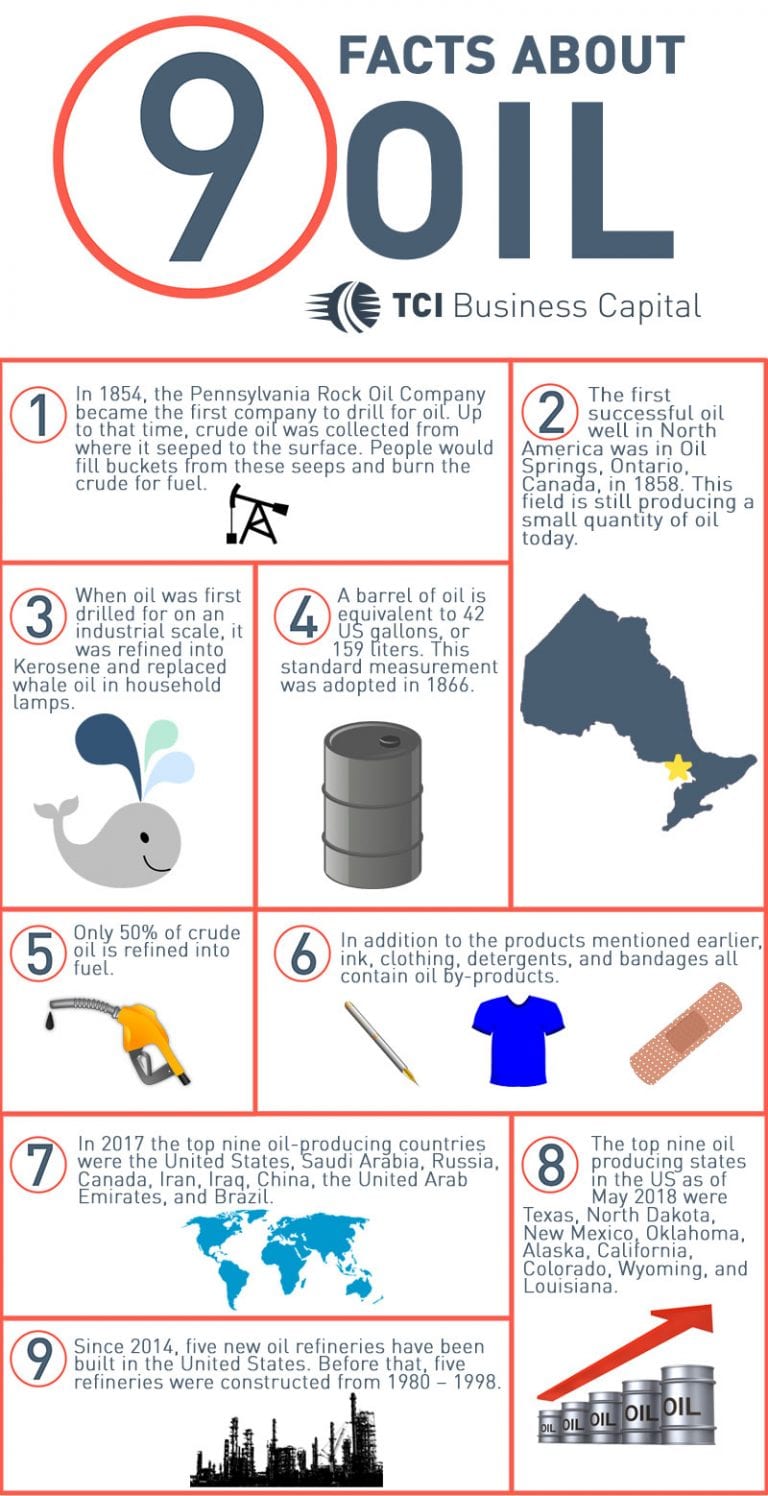 9 FACTS ABOUT OIL

TCI Business Capital

1 In 1854, the Pennsylvania Rock Oil Company became the first company to drill for oil. Up to that time, crude oil was collected from where it seeped to the surface. People would fill buckets from these seeps and burn the crude for fuel.

2 The first successful oil well in North America was in Oil Springs, Ontario, Canada, in 1858. This field is still producing a small quantity of oil today.

3 When oil was first drilled for on an industrial scale, it was refined into Kerosene and replaced whale oil in household lamps.

4 A barrel of oil is equivalent to 42 US gallons, or 159 liters. This standard measurement was adopted in 1866.

5 Only 50% of crude oil is refined into fuel.

6 In addition to the products mentioned earlier, ink, clothing, detergents, and bandages all contain oil by-products.

7 In 2017 the top nine oil-producing countries were the United States, Saudi Arabia, Russia, Canada, Iran, Iraq, China, the United Arab Emirates, and Brazil.

8 The top nine oil producing states in the US as of May 2018 were Texas, North Dakota, New Mexico, Oklahoma, Alaska, California, Colorado, Wyoming, and Louisiana.

OIL OIL OIL OIL OIL

9 Since 2014, five new oil refineries have been built in the United States. Before that, five refineries were constructed from 1980 – 1998.