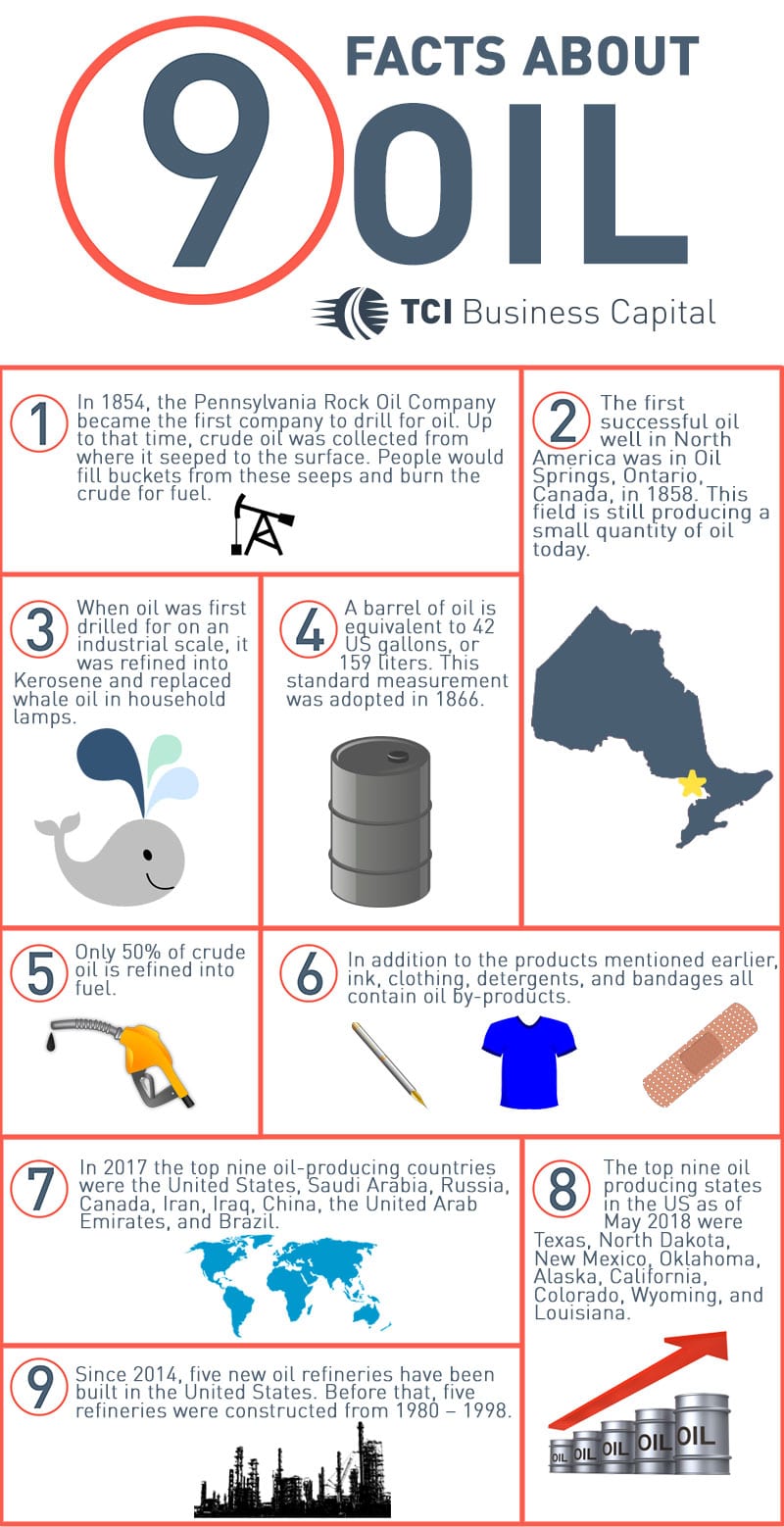 9 FACTS ABOUT OIL

TCI Business Capital

1 In 1854, the Pennsylvania Rock Oil Company became the first company to drill for oil. Up to that time, crude oil was collected from where it seeped to the surface. People would fill buckets from these seeps and burn the crude for fuel.

2 The first successful oil well in North America was in Oil Springs, Ontario, Canada, in 1858. This field is still producing a small quantity of oil today.

3 When oil was first drilled for on an industrial scale, it was refined into Kerosene and replaced whale oil in household lamps.

4 A barrel of oil is equivalent to 42 US gallons, or 159 liters. This standard measurement was adopted in 1866.

5 Only 50% of crude oil is refined into fuel.

6 In addition to the products mentioned earlier, ink, clothing, detergents, and bandages all contain oil by-products.

7 In 2017 the top nine oil-producing countries were the United States, Saudi Arabia, Russia, Canada, Iran, Iraq, China, the United Arab Emirates, and Brazil.

8 The top nine oil producing states in the US as of May 2018 were Texas, North Dakota, New Mexico, Oklahoma, Alaska, California, Colorado, Wyoming, and Louisiana.

OIL OIL OIL OIL OIL

9 Since 2014, five new oil refineries have been built in the United States. Before that, five refineries were constructed from 1980 – 1998.